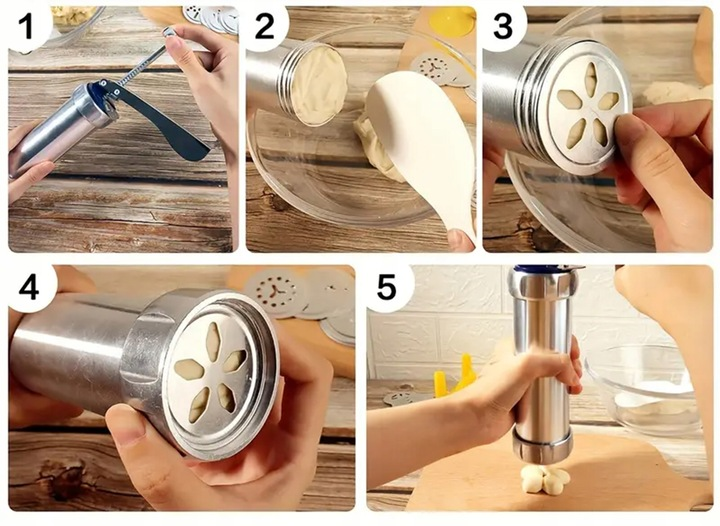 1
2
3
4
5